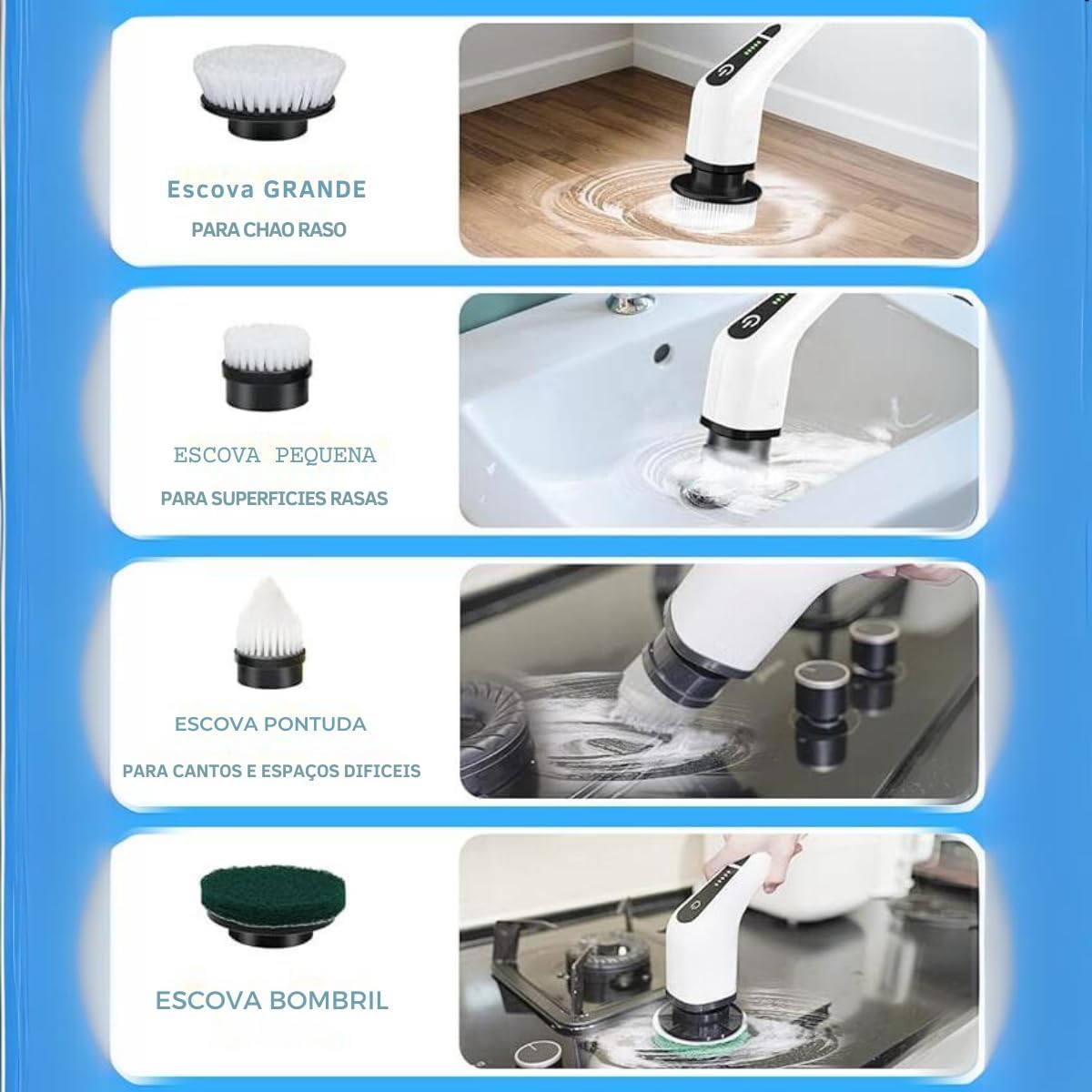 Escova GRANDE
PARA CHAO RASO

ESCOVA PEQUENA
PARA SUPERFICIES RASAS

ESCOVA PONTUDA
PARA CANTOS E ESPAÇOS DIFICEIS

ESCOVA BOMBRIL