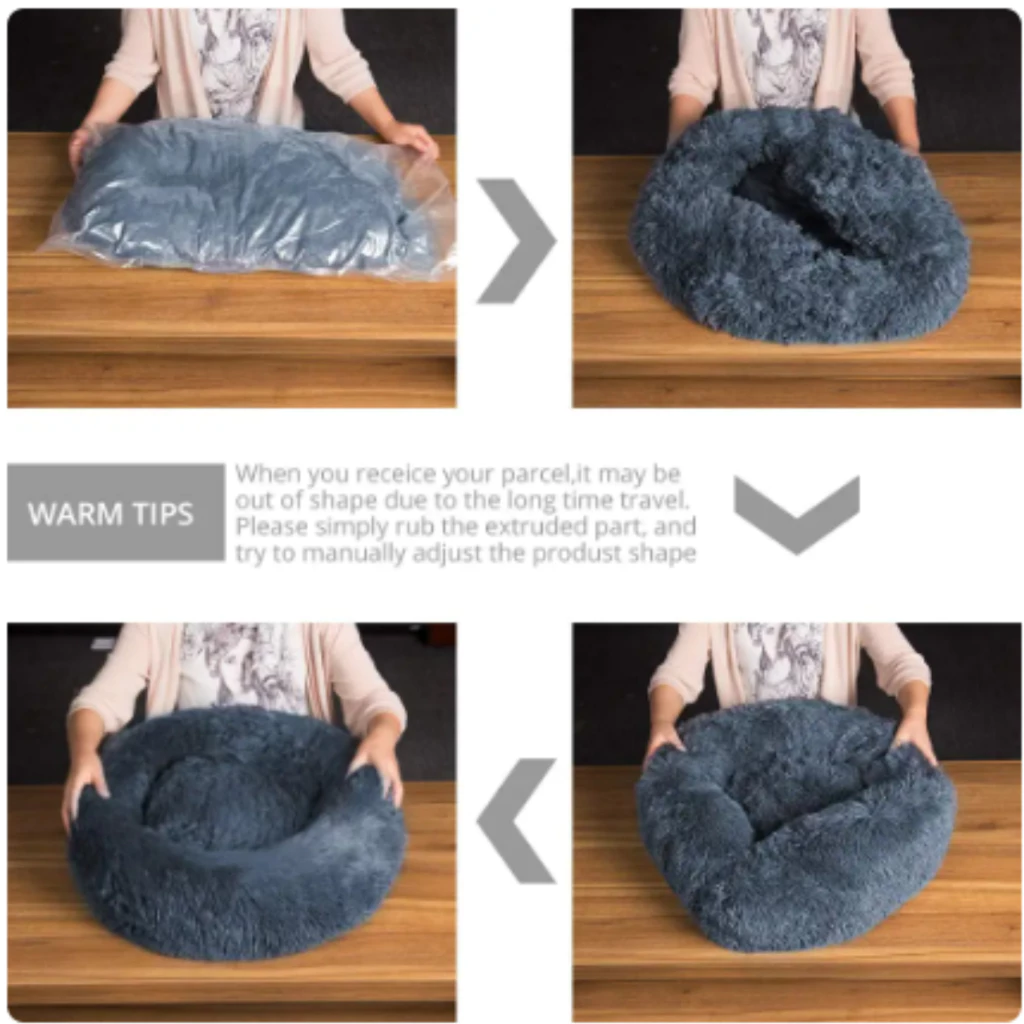 WARM TIPS

When you receice your parcel,it may be out of shape due to the long time travel. Please simply rub the extruded part, and try to manually adjust the produst shape